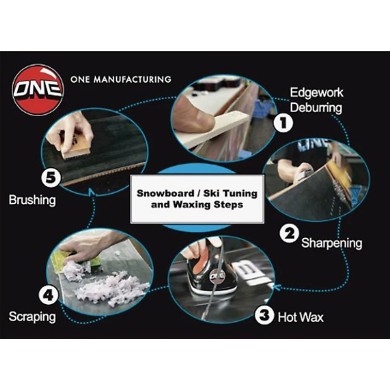 ONE

ONE MANUFACTURING

Snowboard / Ski Tuning and Waxing Steps

1 Edgework Deburring

2 Sharpening

3 Hot Wax

4 Scraping

5 Brushing